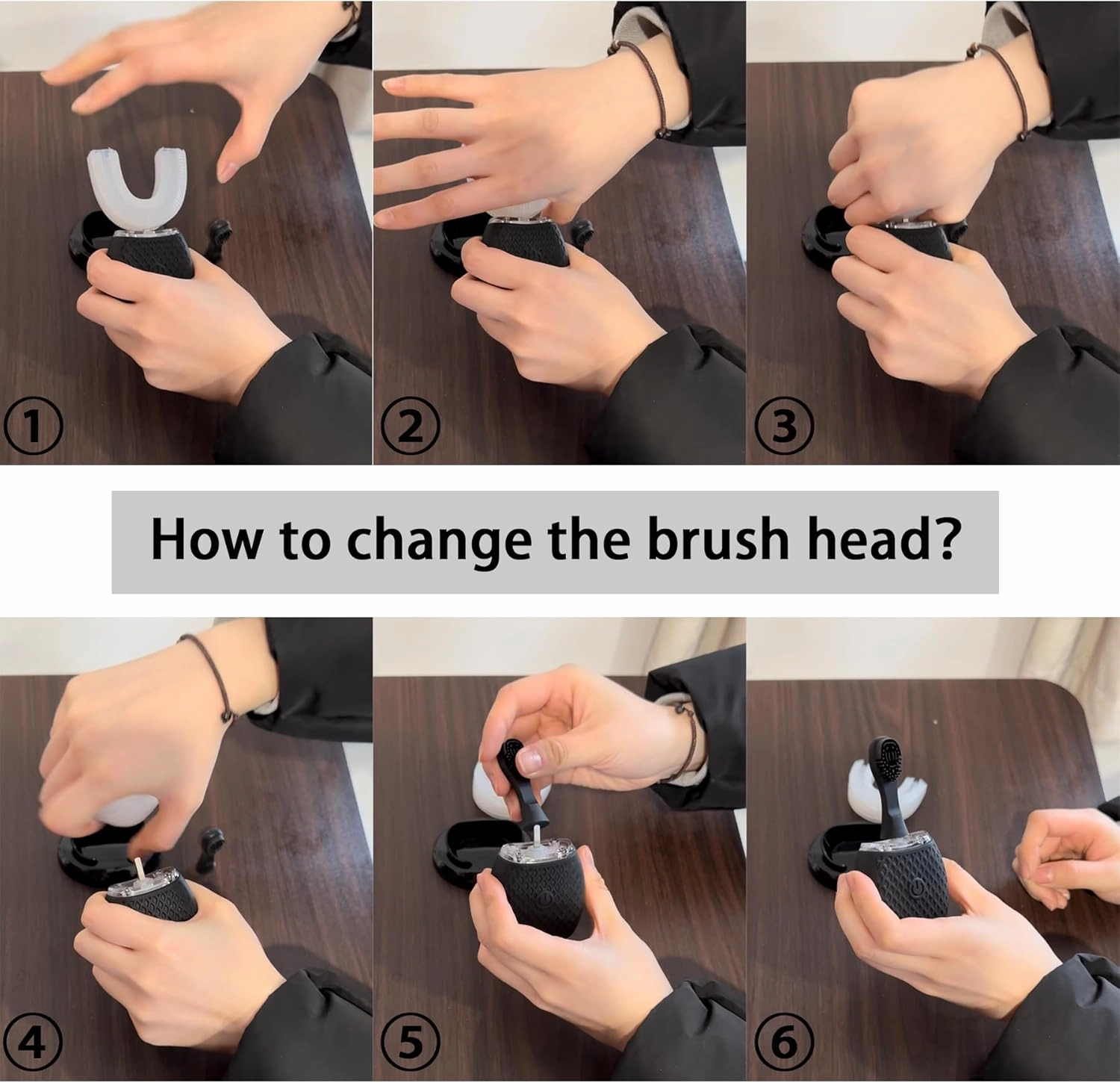 ①

②

③

How to change the brush head?

④

⑤

⑥