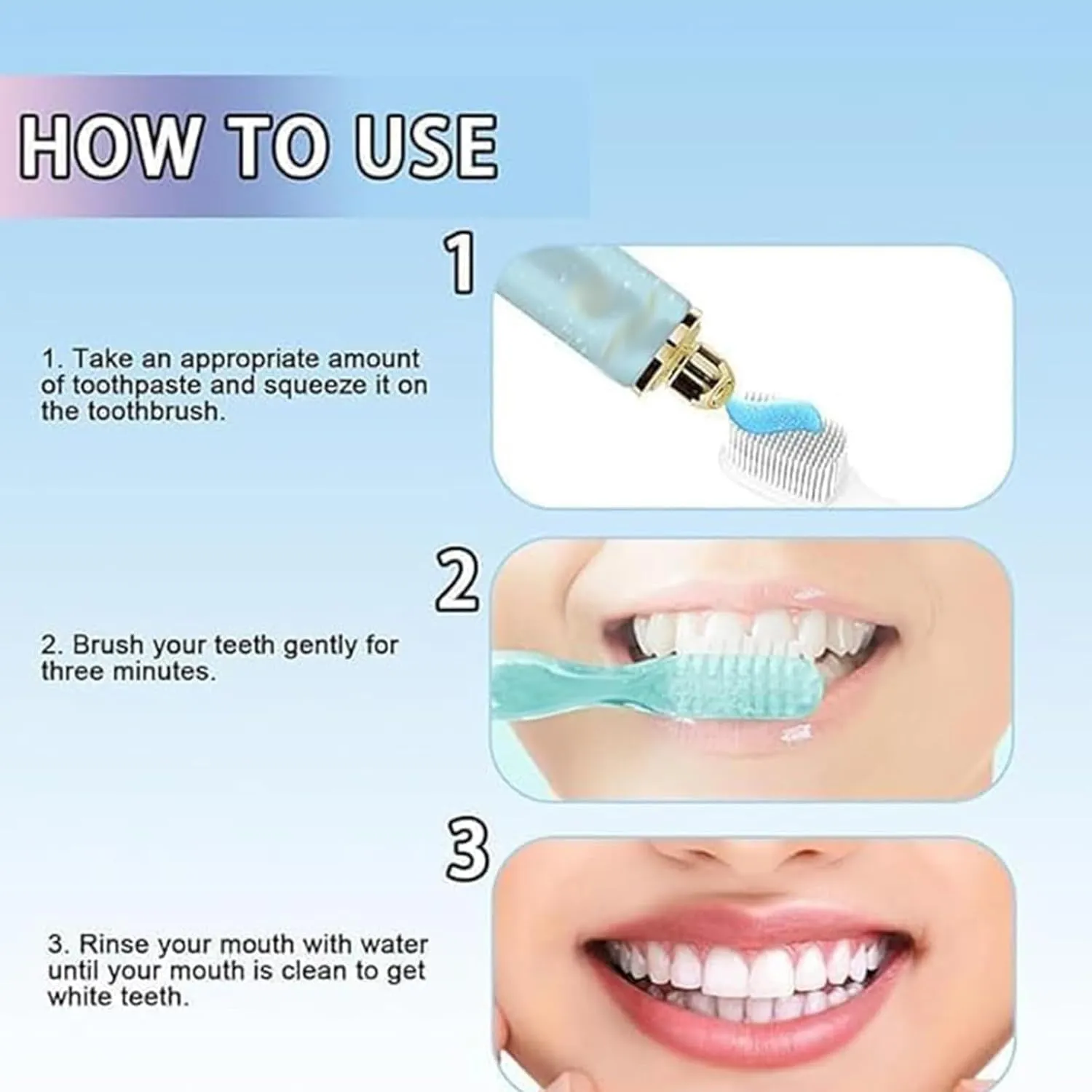 HOW TO USE

1

1. Take an appropriate amount of toothpaste and squeeze it on the toothbrush.

2

2. Brush your teeth gently for three minutes.

3

3. Rinse your mouth with water until your mouth is clean to get white teeth.