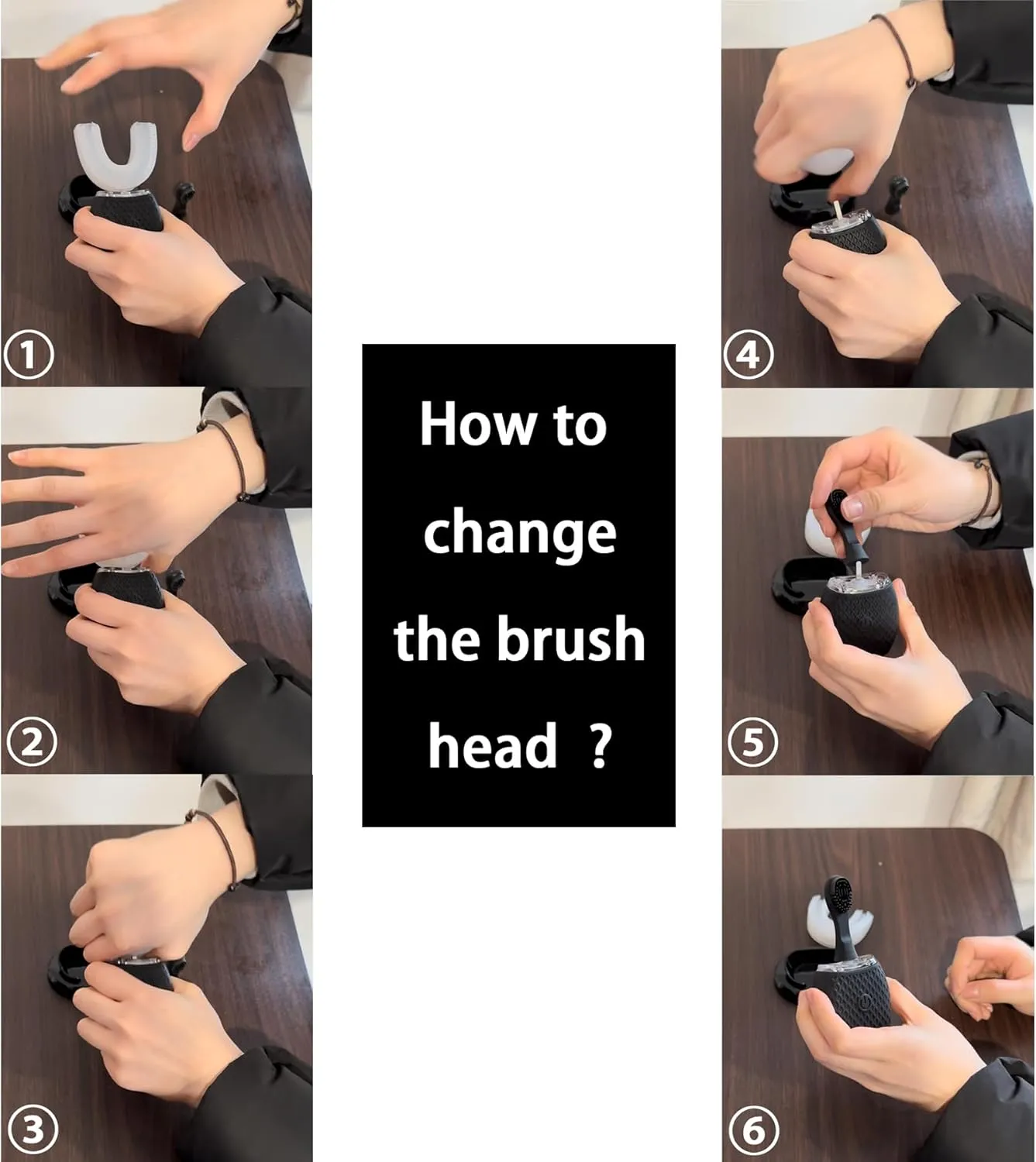 ①

②

③

How to change the brush head ?

④

⑤

⑥